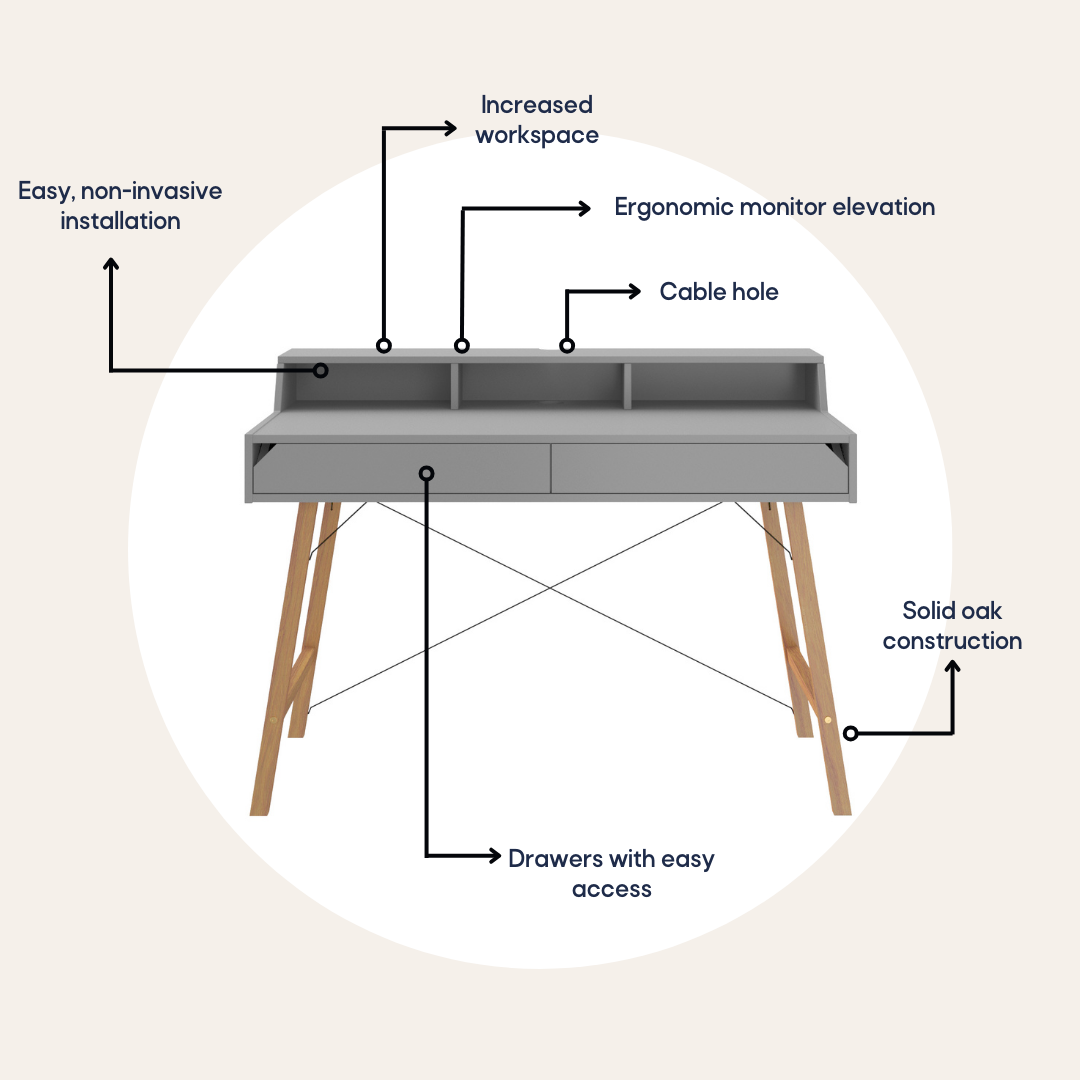 Increased workspace

Easy, non-invasive installation

Ergonomic monitor elevation

Cable hole

Solid oak construction

Drawers with easy access