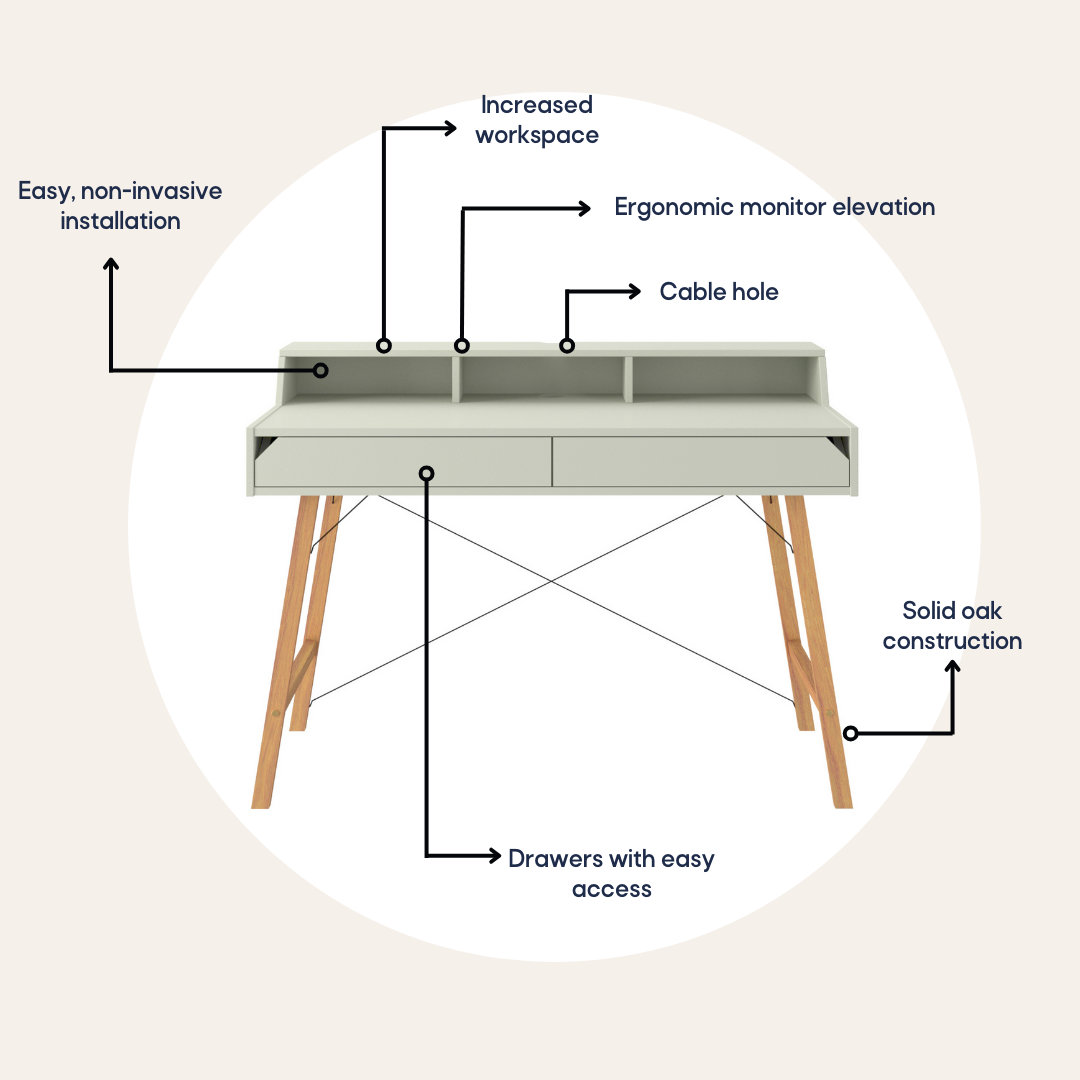 Increased workspace

Easy, non-invasive installation

Ergonomic monitor elevation

Cable hole

Solid oak construction

Drawers with easy access