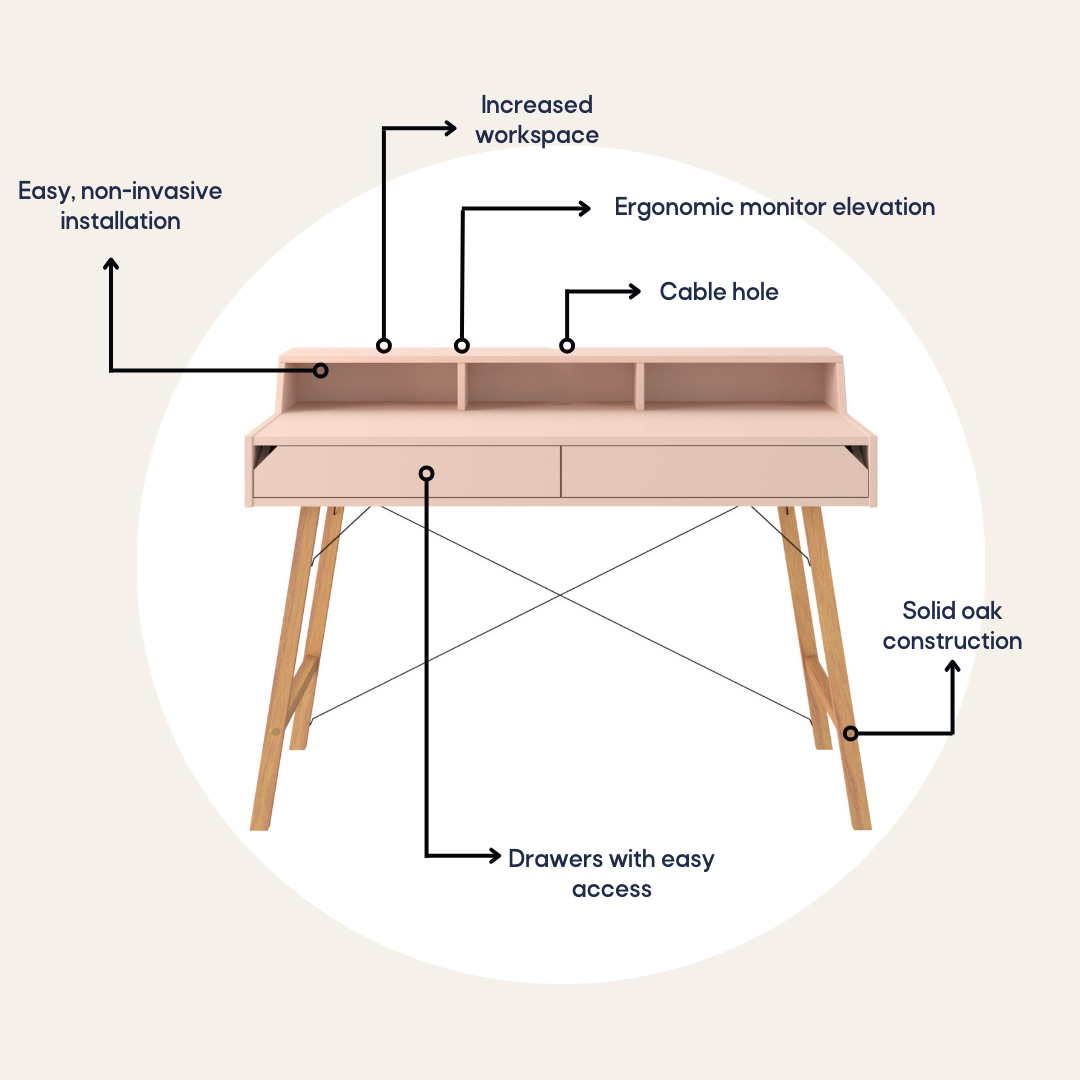 Increased workspace

Easy, non-invasive installation

Ergonomic monitor elevation

Cable hole

Solid oak construction

Drawers with easy access