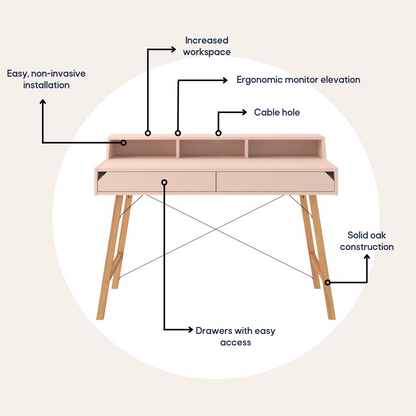 Increased workspace

Easy, non-invasive installation

Ergonomic monitor elevation

Cable hole

Solid oak construction

Drawers with easy access